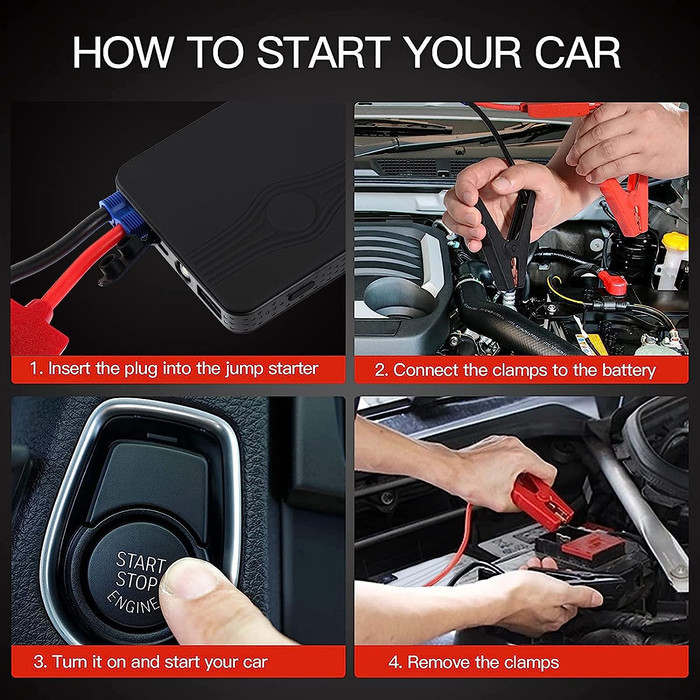 HOW TO START YOUR CAR

1. Insert the plug into the jump starter

2. Connect the clamps to the battery

START
STOP
ENGINE

3. Turn it on and start your car

4. Remove the clamps