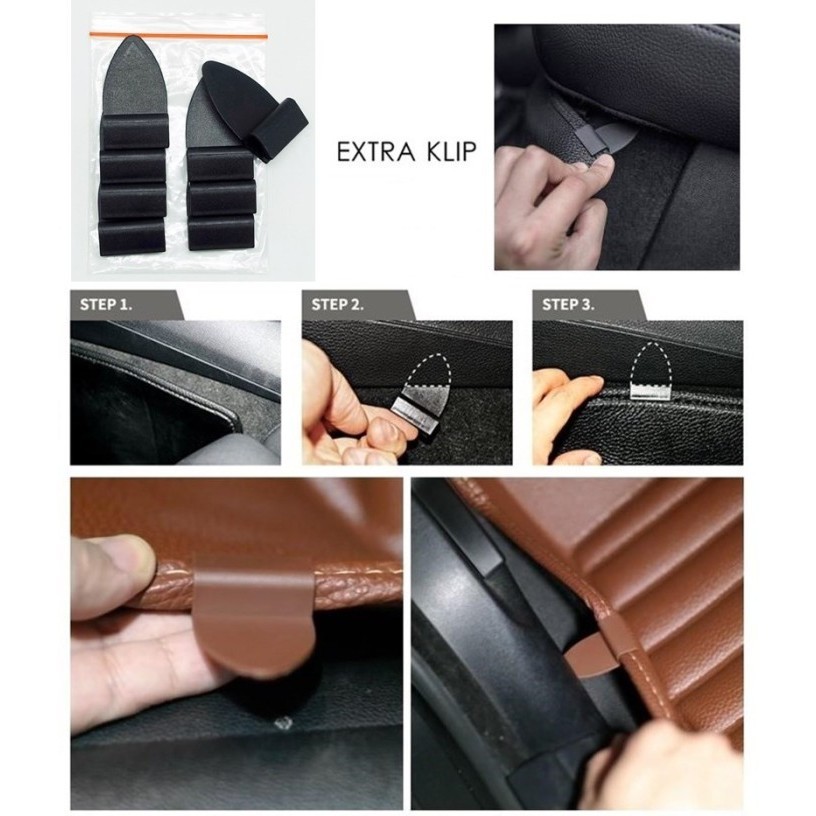 EXTRA KLIP

STEP 1.

STEP 2.

STEP 3.