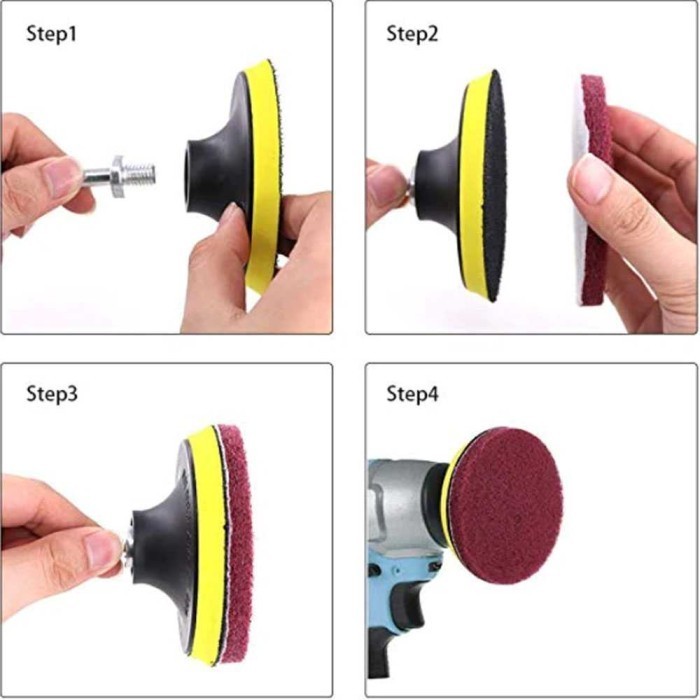 Step1

Step2

Step3

Step4