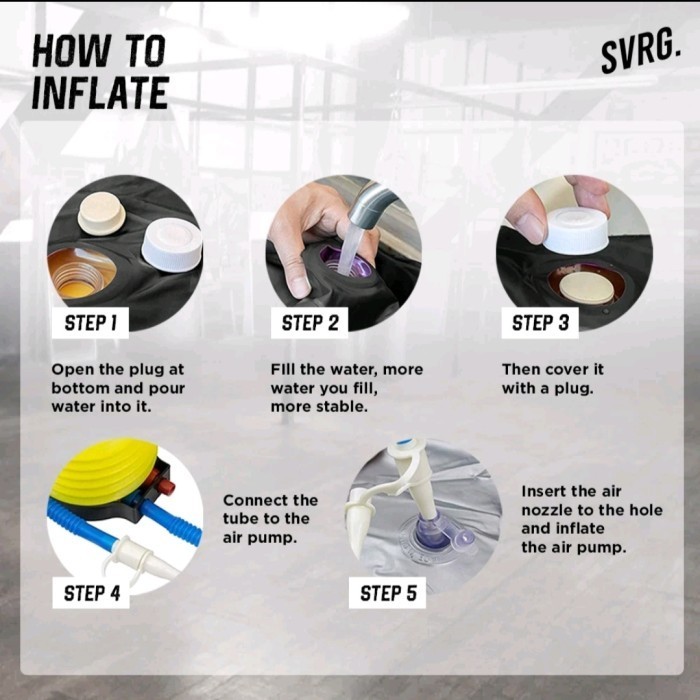 HOW TO INFLATE

SVRG.

STEP 1

Open the plug at bottom and pour water into it.

STEP 2

FIll the water, more water you fill, more stable.

STEP 3

Then cover it with a plug.

STEP 4

Connect the tube to the air pump.

STEP 5

Insert the air nozzle to the hole and inflate the air pump.