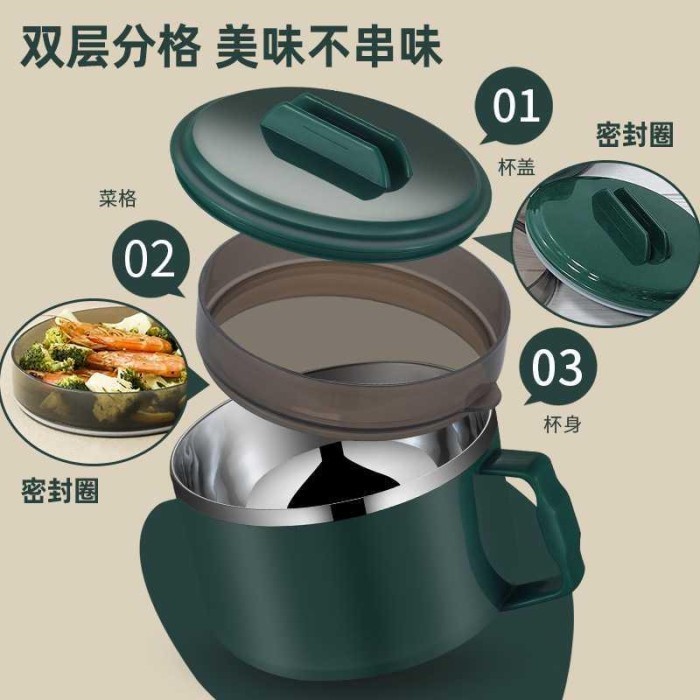 双层分格 美味不串味

01
杯盖

密封圈

菜格

02

03
杯身

密封圈