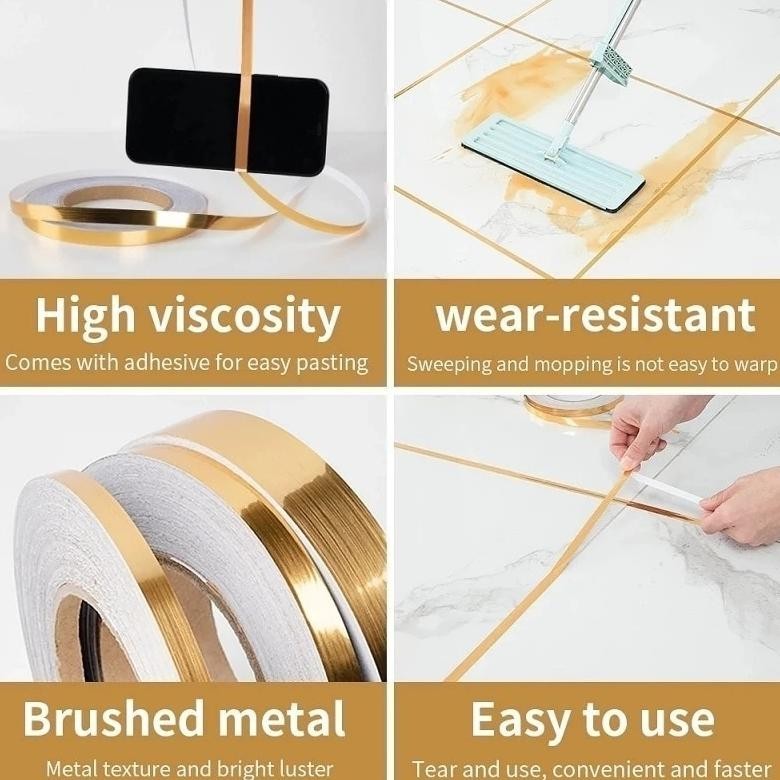 High viscosity
Comes with adhesive for easy pasting

wear-resistant
Sweeping and mopping is not easy to warp

Brushed metal
Metal texture and bright luster

Easy to use
Tear and use, convenient and faster