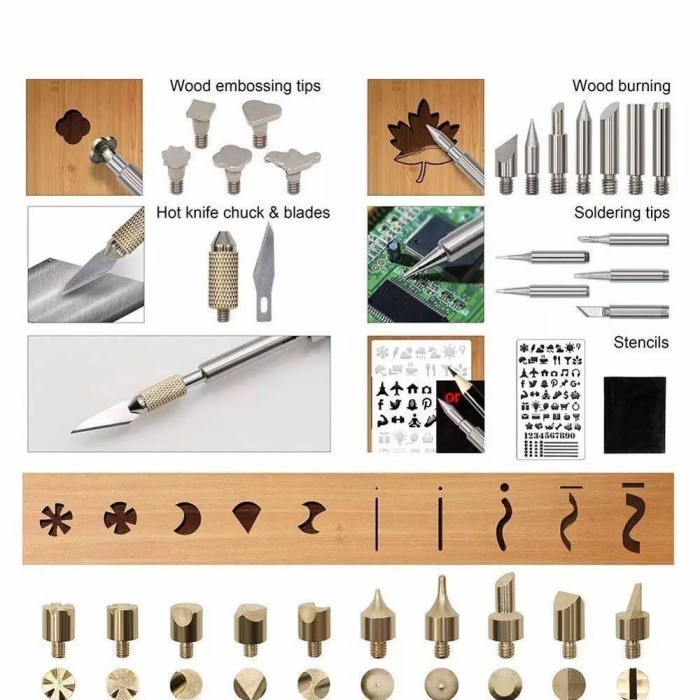 Wood embossing tips

Wood burning

Hot knife chuck & blades

Soldering tips

Stencils

or

1234567890