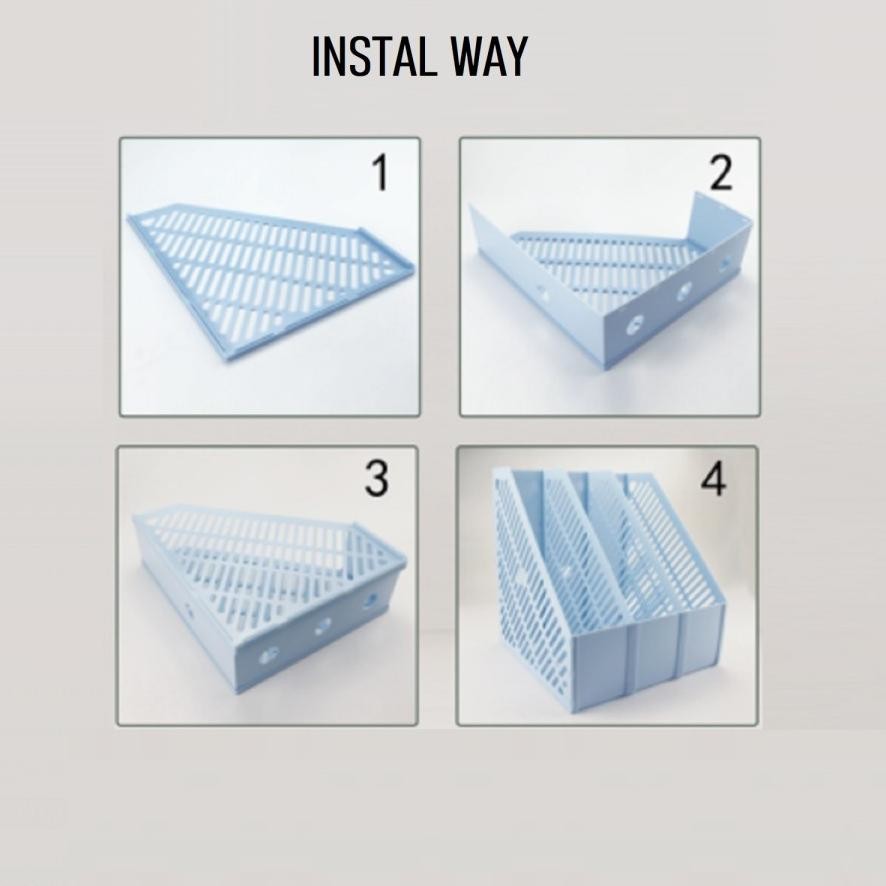 INSTAL WAY

1

2

3

4