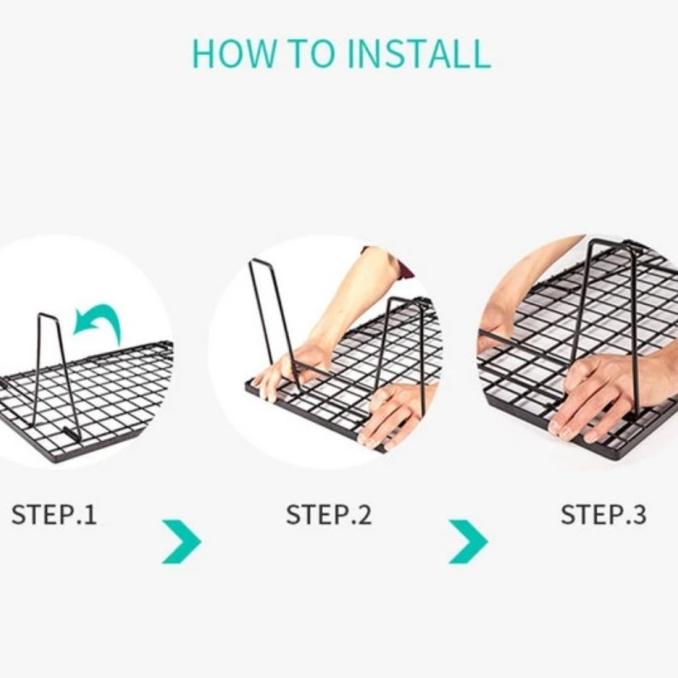 HOW TO INSTALL

STEP.1

STEP.2

STEP.3