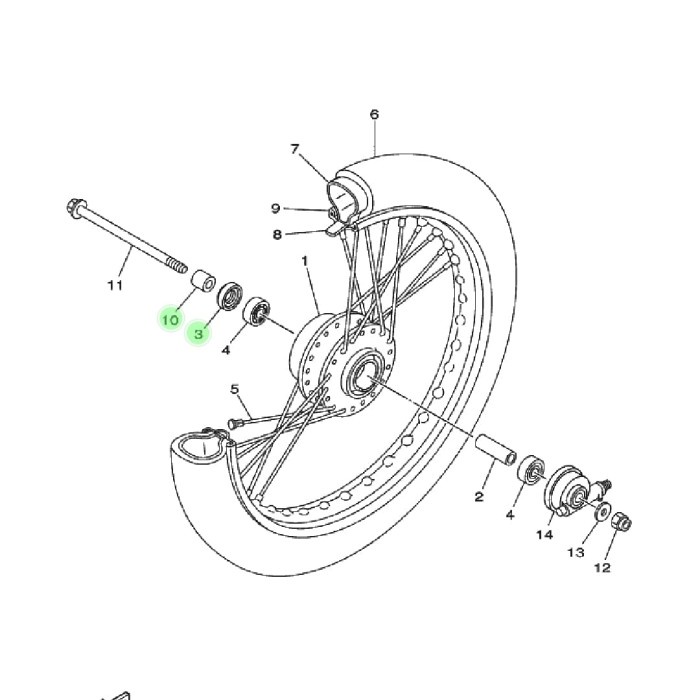 6
7
9
8
1
11
10
3
4
5
2
4
14
13
12