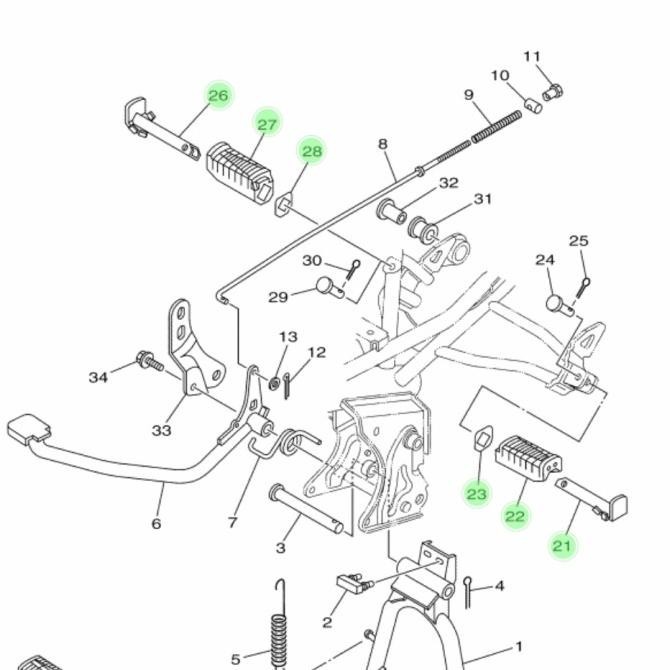 11
10
9
26
27
28
8
32
31
25
24
30
29
13
12
34
33
6
7
3
23
22
21
4
2
5
1