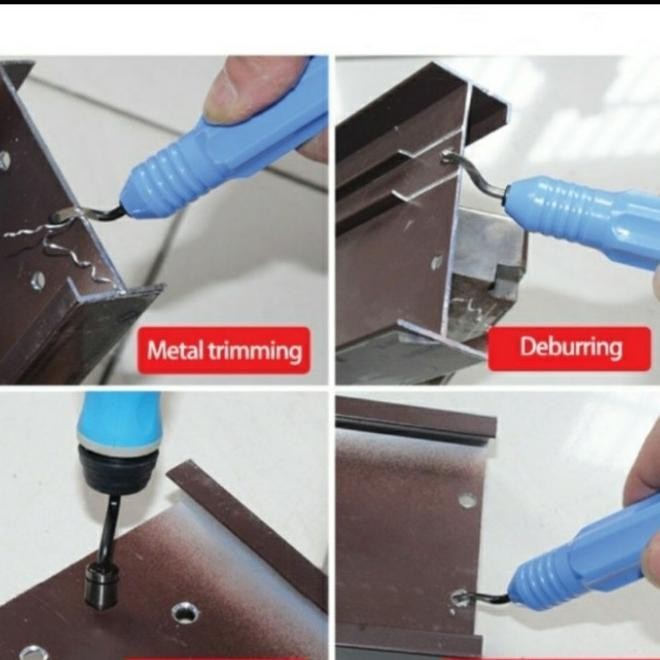 Metal trimming

Deburring