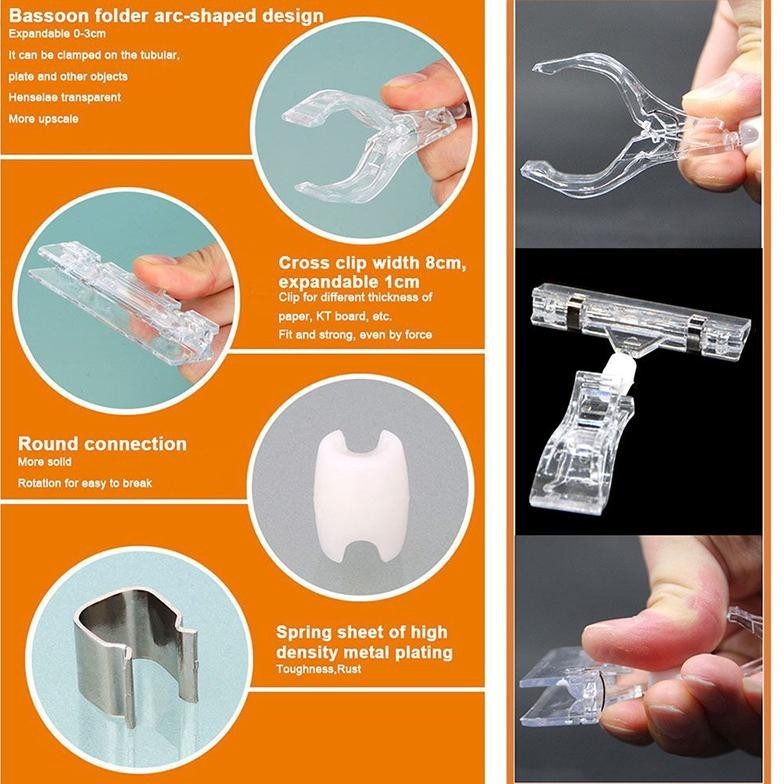 Bassoon folder arc-shaped design
Expandable 0-3cm
It can be clamped on the tubular, plate and other objects
Henselae transparent
More upscale

Cross clip width 8cm, expandable 1cm
Clip for different thickness of paper, KT board, etc.
Fit and strong, even by force

Round connection
More solid
Rotation for easy to break

Spring sheet of high density metal plating
Toughness,Rust