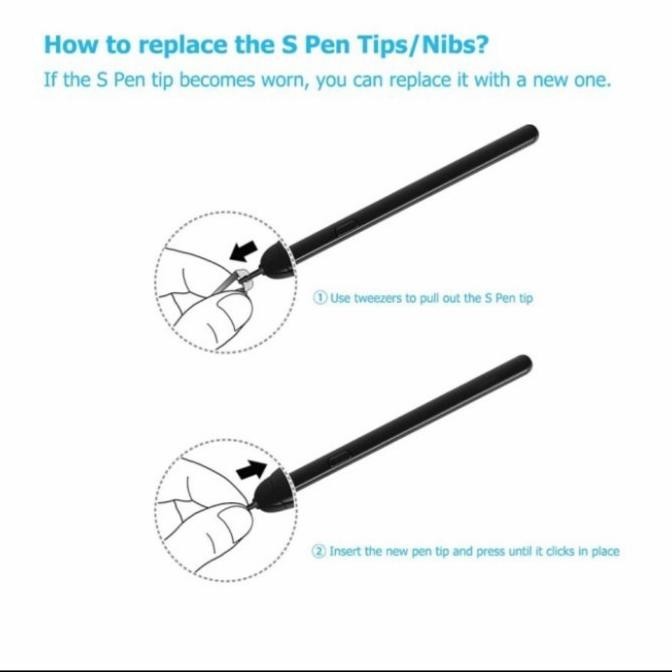 How to replace the S Pen Tips/Nibs?

If the S Pen tip becomes worn, you can replace it with a new one.

① Use tweezers to pull out the S Pen tip

② Insert the new pen tip and press until it clicks in place