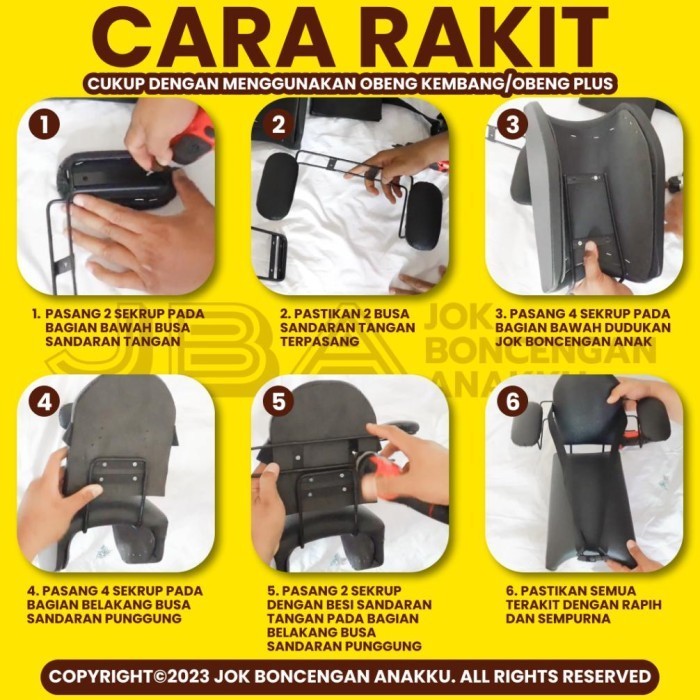 CARA RAKIT

CUKUP DENGAN MENGGUNAKAN OBENG KEMBANG/OBENG PLUS

1

2

3

1. PASANG 2 SEKRUP PADA BAGIAN BAWAH BUSA SANDARAN TANGAN

2. PASTIKAN 2 BUSA SANDARAN TANGAN TERPASANG

3. PASANG 4 SEKRUP PADA BAGIAN BAWAH DUDUKAN JOK BONCENGAN ANAK

JBA JOK BONCENGAN ANAKKU

4

5

6

4. PASANG 4 SEKRUP PADA BAGIAN BELAKANG BUSA SANDARAN PUNGGUNG

5. PASANG 2 SEKRUP DENGAN BESI SANDARAN TANGAN PADA BAGIAN BELAKANG BUSA SANDARAN PUNGGUNG

6. PASTIKAN SEMUA TERAKIT DENGAN RAPIH DAN SEMPURNA

COPYRIGHT©2023 JOK BONCENGAN ANAKKU. ALL RIGHTS RESERVED