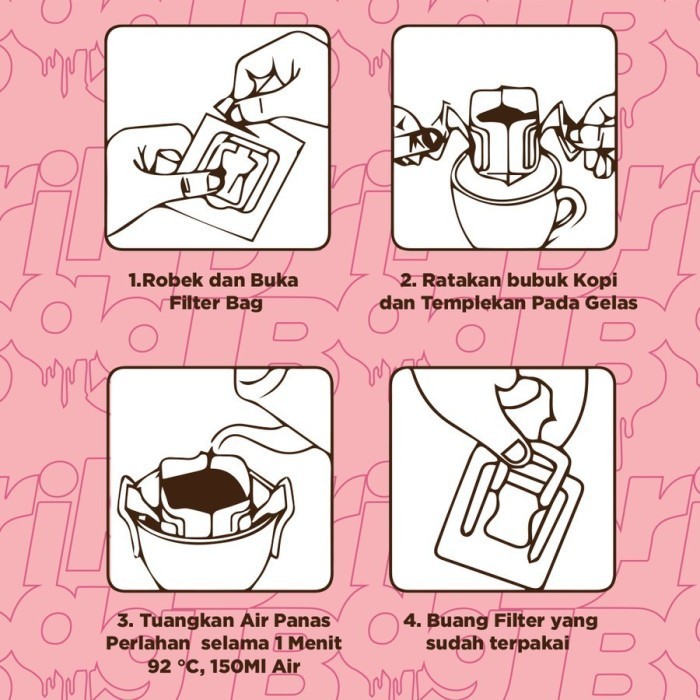 1.Robek dan Buka Filter Bag

2. Ratakan bubuk Kopi dan Templekan Pada Gelas

3. Tuangkan Air Panas Perlahan selama 1 Menit 92 °C, 150Ml Air

4. Buang Filter yang sudah terpakai