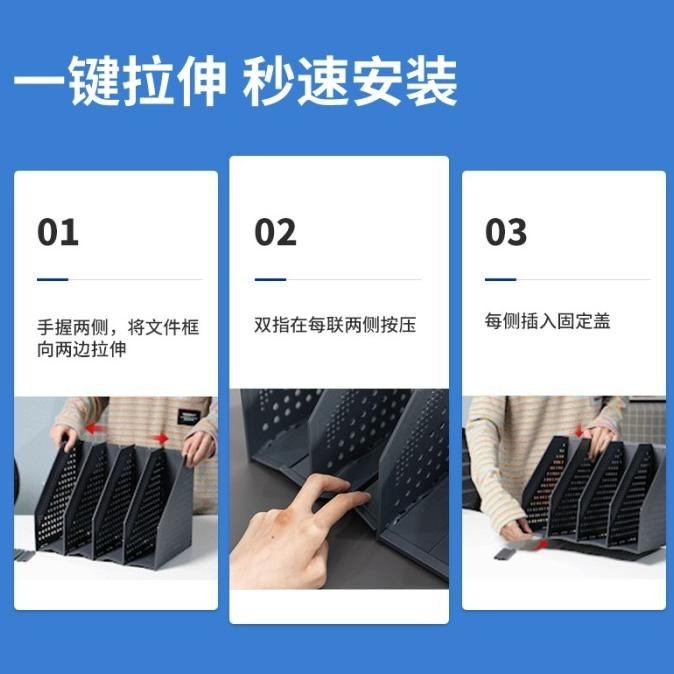 一键拉伸 秒速安装

01

手握两侧，将文件框向两边拉伸

02

双指在每联两侧按压

03

每侧插入固定盖