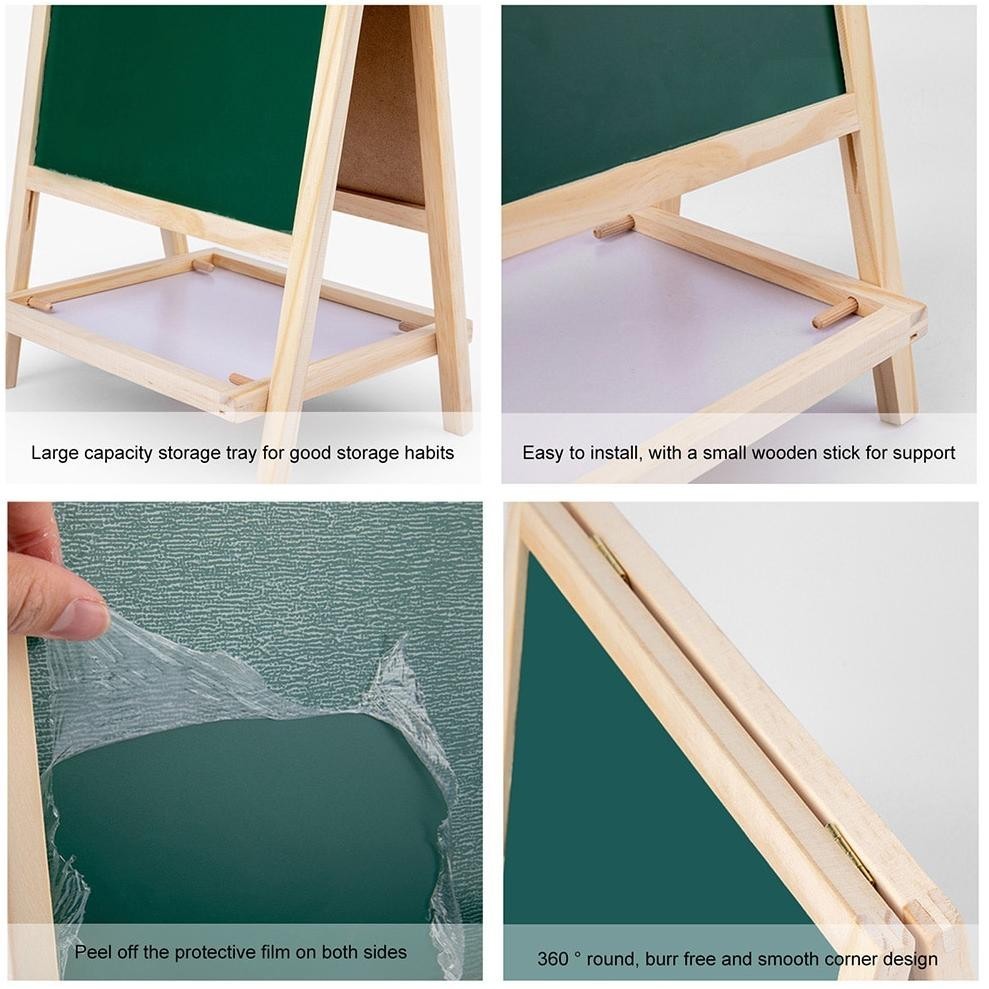 Large capacity storage tray for good storage habits

Easy to install, with a small wooden stick for support

Peel off the protective film on both sides

360 ° round, burr free and smooth corner design