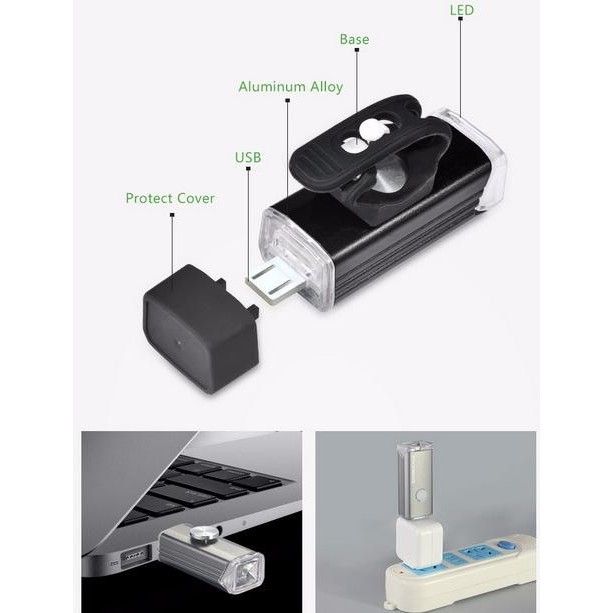 LED

Base

Aluminum Alloy

USB

Protect Cover