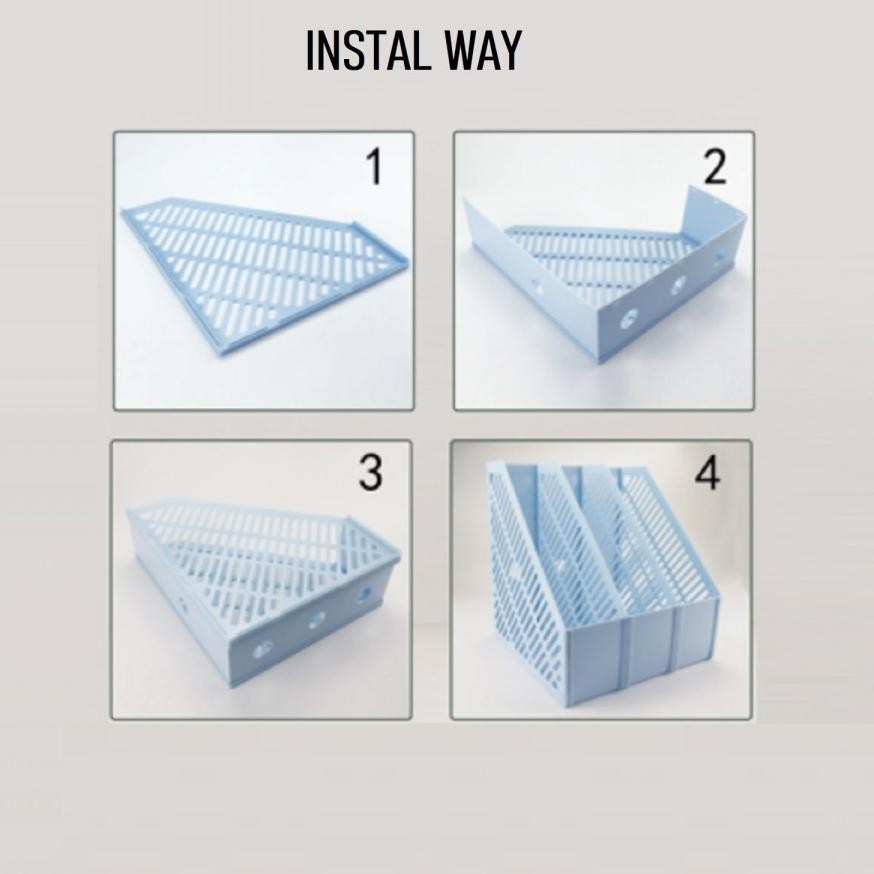 INSTAL WAY

1

2

3

4