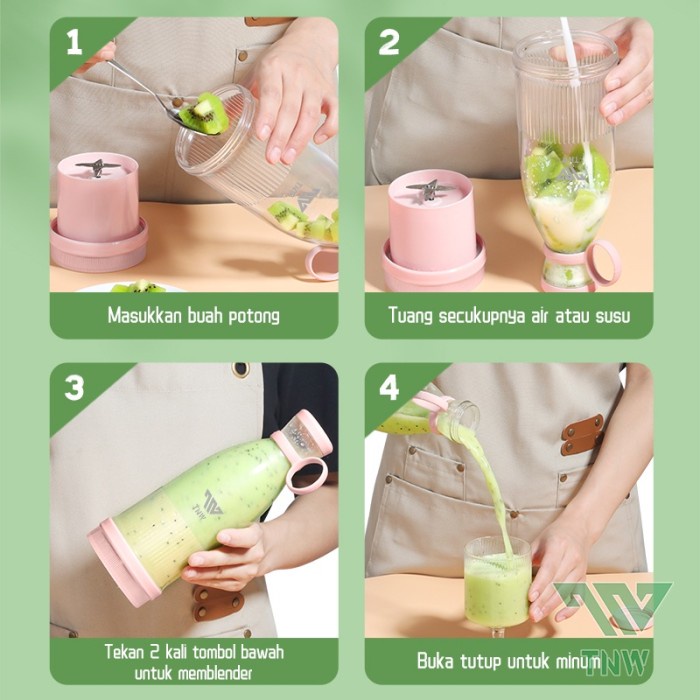 1

Masukkan buah potong

2

Tuang secukupnya air atau susu

3

TNW

Tekan 2 kali tombol bawah untuk memblender

4

Buka tutup untuk minum

TNW