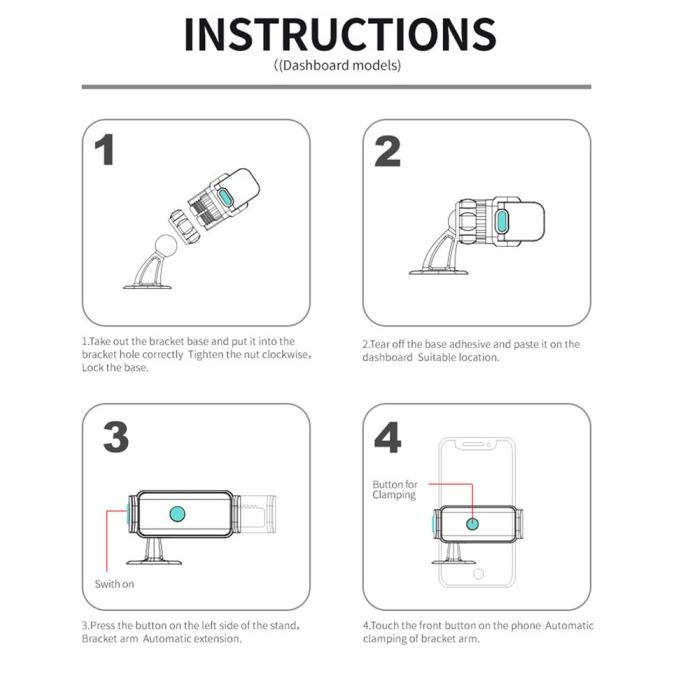 INSTRUCTIONS
((Dashboard models)

1

1.Take out the bracket base and put it into the bracket hole correctly Tighten the nut clockwise, Lock the base.

2

2.Tear off the base adhesive and paste it on the dashboard Suitable location.

3

Swith on

3.Press the button on the left side of the stand, Bracket arm Automatic extension.

4

Button for Clamping

4.Touch the front button on the phone Automatic clamping of bracket arm.