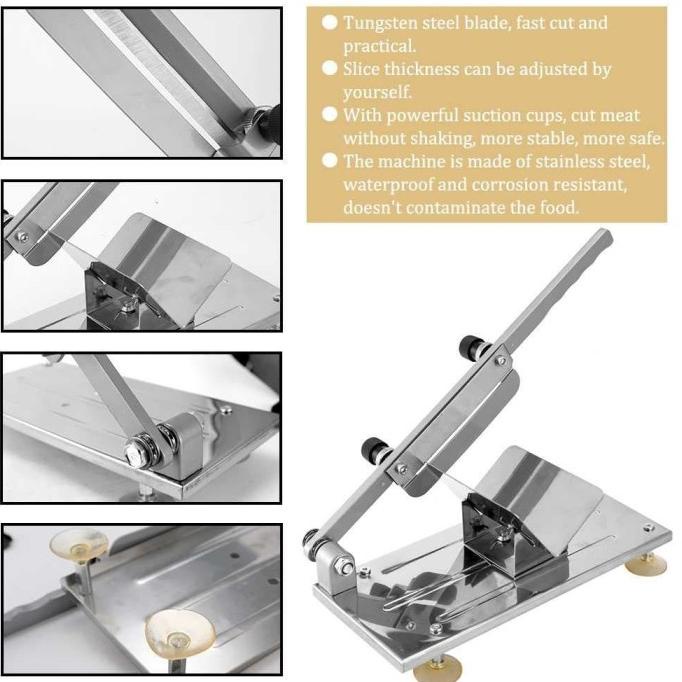 ● Tungsten steel blade, fast cut and practical.
● Slice thickness can be adjusted by yourself.
● With powerful suction cups, cut meat without shaking, more stable, more safe.
● The machine is made of stainless steel, waterproof and corrosion resistant, doesn't contaminate the food.