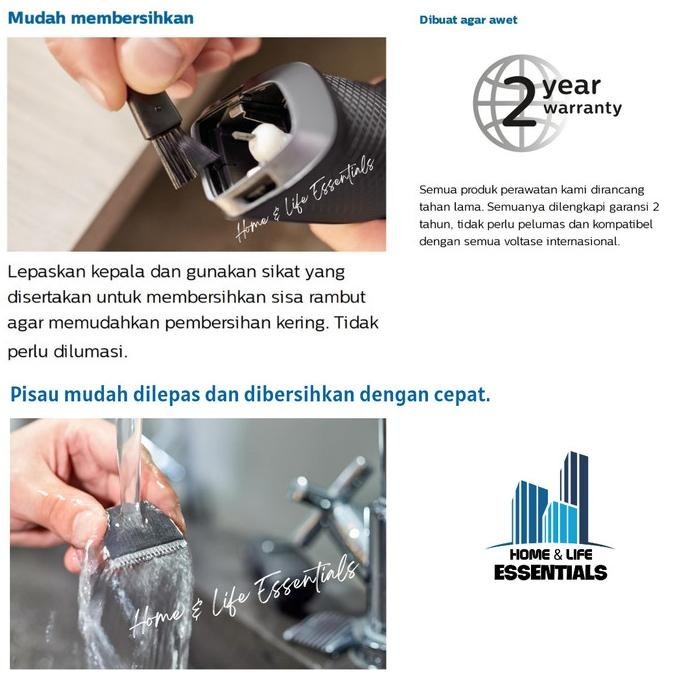 Mudah membersihkan

Home & Life Essentials

Lepaskan kepala dan gunakan sikat yang disertakan untuk membersihkan sisa rambut agar memudahkan pembersihan kering. Tidak perlu dilumasi.

Dibuat agar awet

2 year warranty

Semua produk perawatan kami dirancang tahan lama. Semuanya dilengkapi garansi 2 tahun, tidak perlu pelumas dan kompatibel dengan semua voltase internasional.

Pisau mudah dilepas dan dibersihkan dengan cepat.

Home & Life Essentials

HOME & LIFE
ESSENTIALS