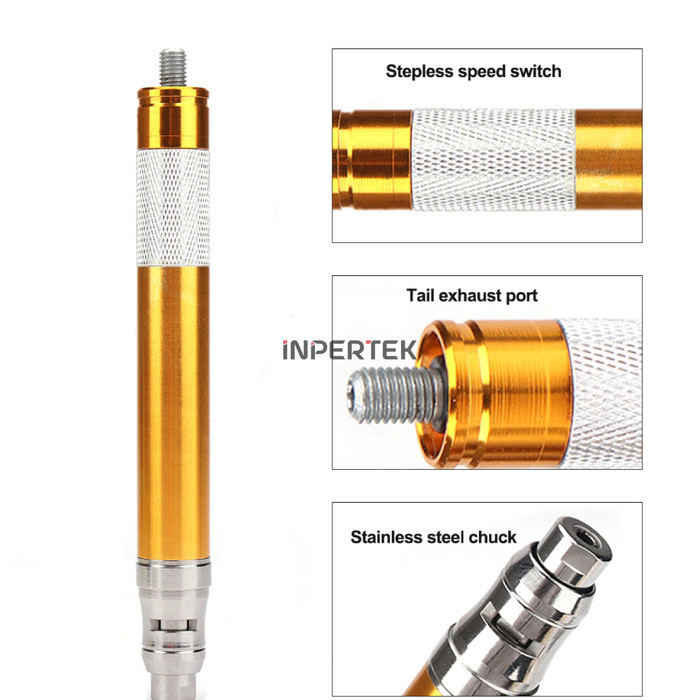 Stepless speed switch

Tail exhaust port

INPERTEK

Stainless steel chuck