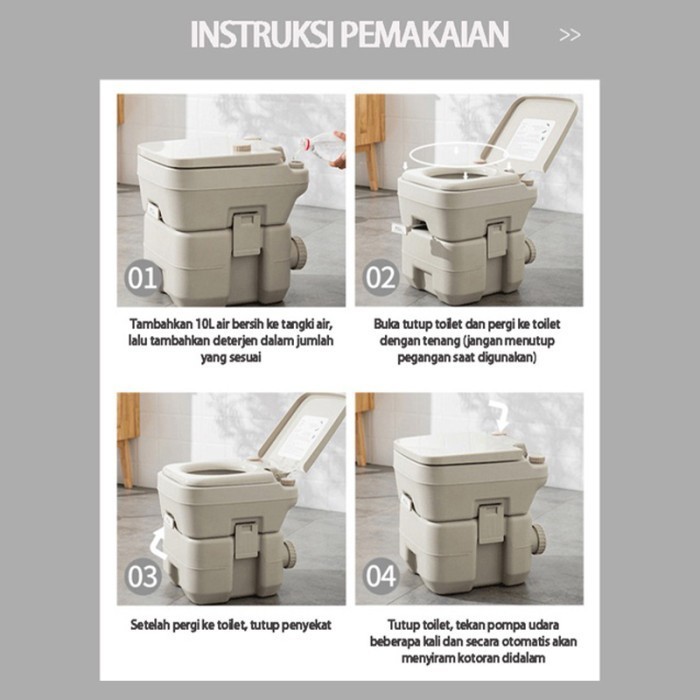 INSTRUKSI PEMAKAIAN >>

01

Tambahkan 10L air bersih ke tangki air, lalu tambahkan deterjen dalam jumlah yang sesuai

02

Buka tutup toilet dan pergi ke toilet dengan tenang (jangan menutup pegangan saat digunakan)

03

Setelah pergi ke toilet, tutup penyekat

04

Tutup toilet, tekan pompa udara beberapa kali dan secara otomatis akan menyiram kotoran didalam