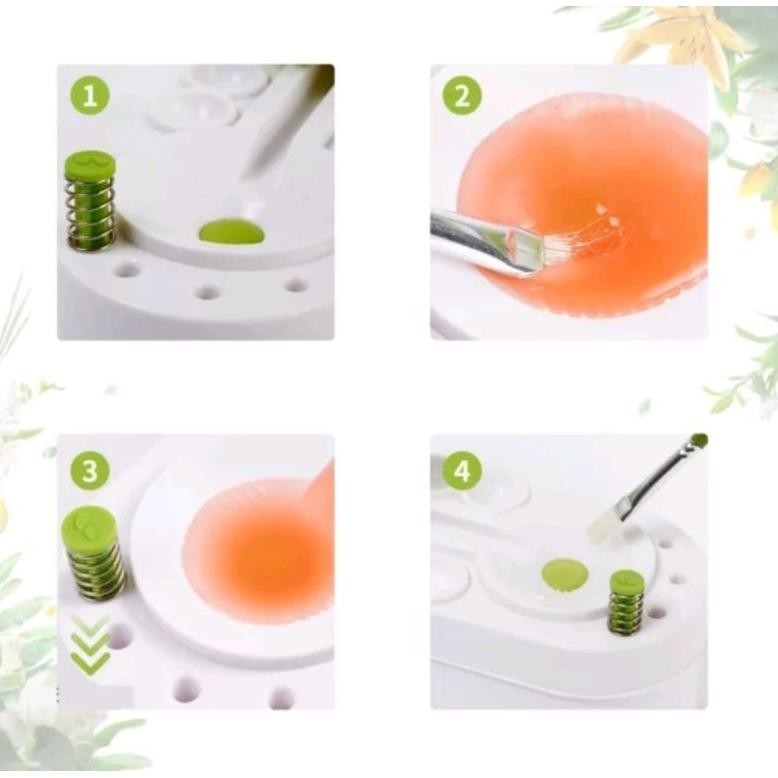 1

2

3

4