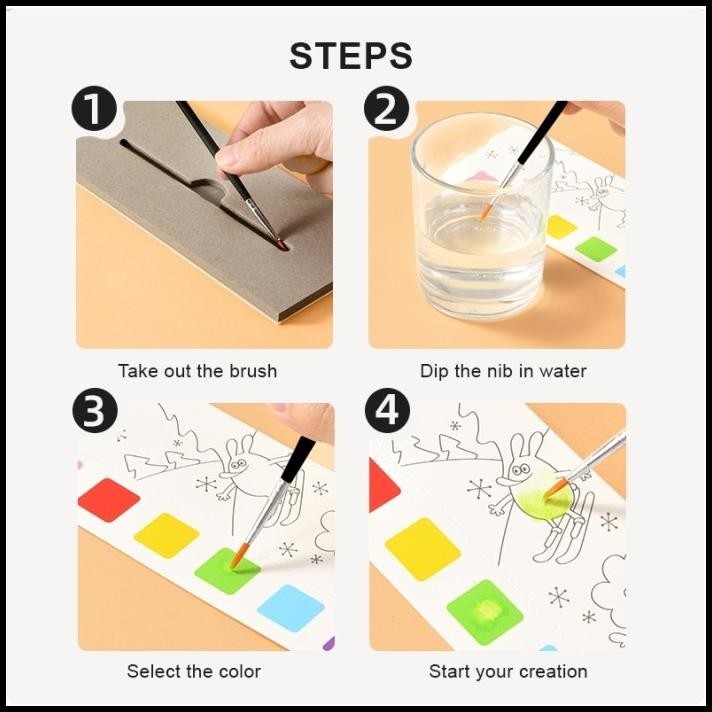 STEPS

1

Take out the brush

2

Dip the nib in water

3

Select the color

4

Start your creation