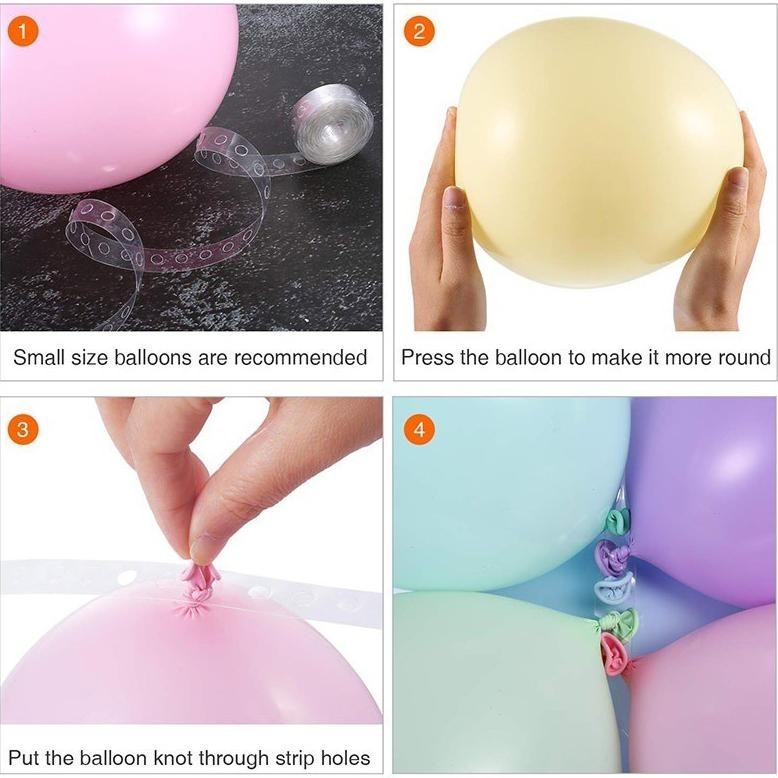 1

Small size balloons are recommended

2

Press the balloon to make it more round

3

Put the balloon knot through strip holes

4