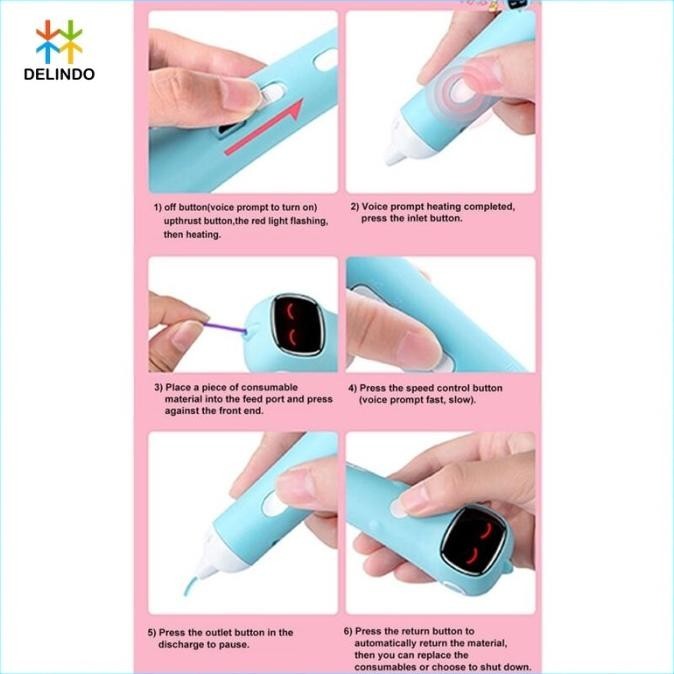 DELINDO

1) off button(voice prompt to turn on) upthrust button,the red light flashing, then heating.

2) Voice prompt heating completed, press the inlet button.

3) Place a piece of consumable material into the feed port and press against the front end.

4) Press the speed control button (voice prompt fast, slow).

5) Press the outlet button in the discharge to pause.

6) Press the return button to automatically return the material, then you can replace the consumables or choose to shut down.