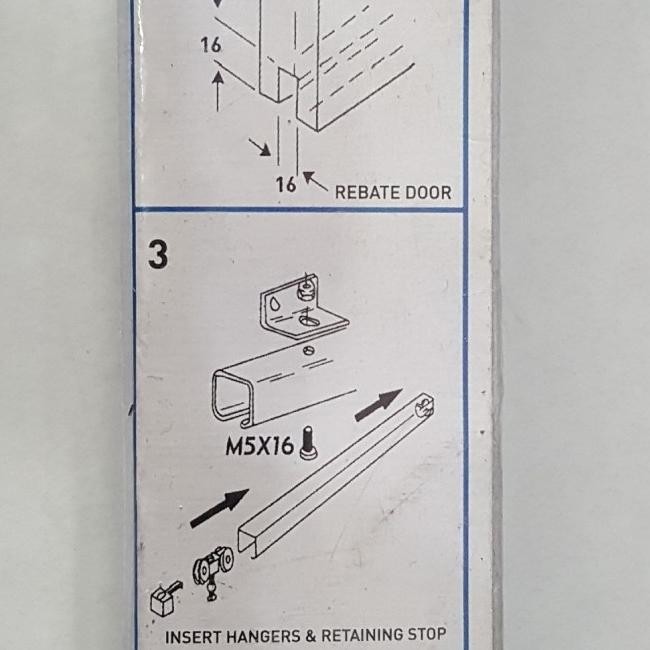 16

16

REBATE DOOR

3

M5X16

INSERT HANGERS & RETAINING STOP