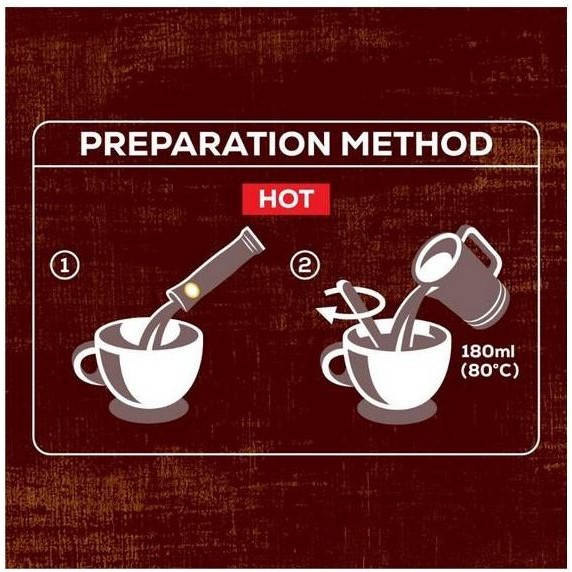 PREPARATION METHOD

HOT

1

2

180ml
(80°C)