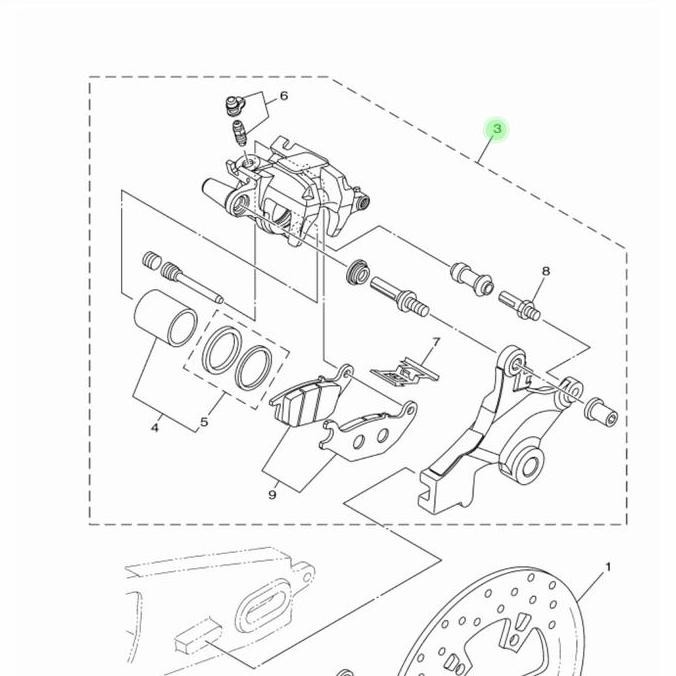 6
3
8
7
4
5
9
1