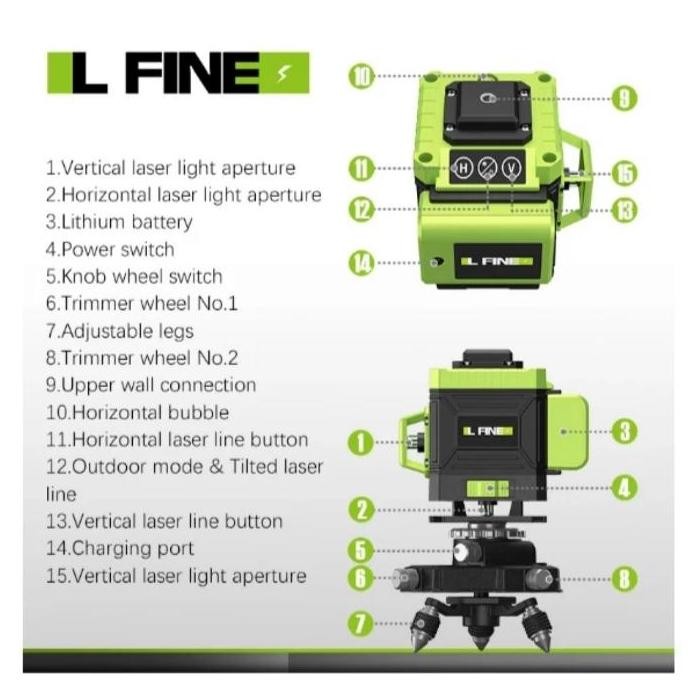 L FINE

1.Vertical laser light aperture
2.Horizontal laser light aperture
3.Lithium battery
4.Power switch
5.Knob wheel switch
6.Trimmer wheel No.1
7.Adjustable legs
8.Trimmer wheel No.2
9.Upper wall connection
10.Horizontal bubble
11.Horizontal laser line button
12.Outdoor mode & Tilted laser line
13.Vertical laser line button
14.Charging port
15.Vertical laser light aperture

10
9
11
H
V
15
12
13
14
L FINE

L FINE
1
3
4
2
5
6
8
7