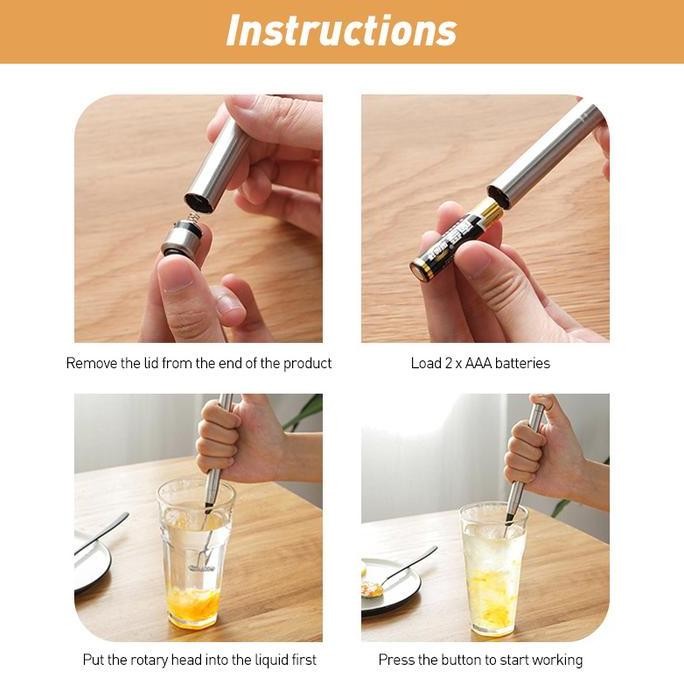 Instructions

Remove the lid from the end of the product

Load 2 x AAA batteries

Put the rotary head into the liquid first

Press the button to start working