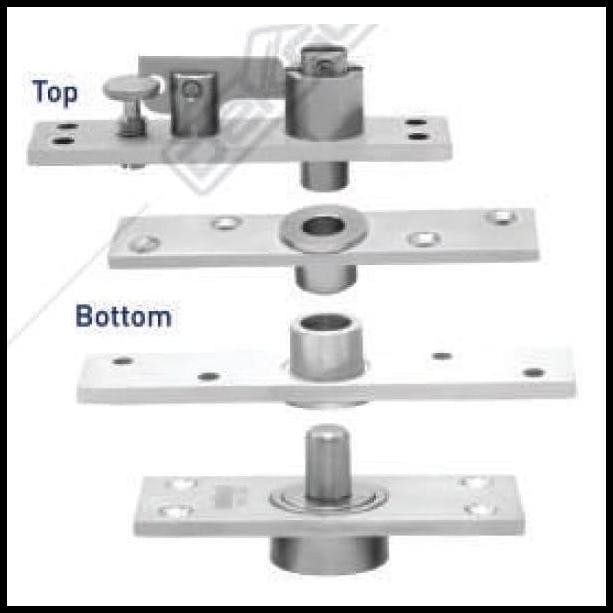 Top

Bottom