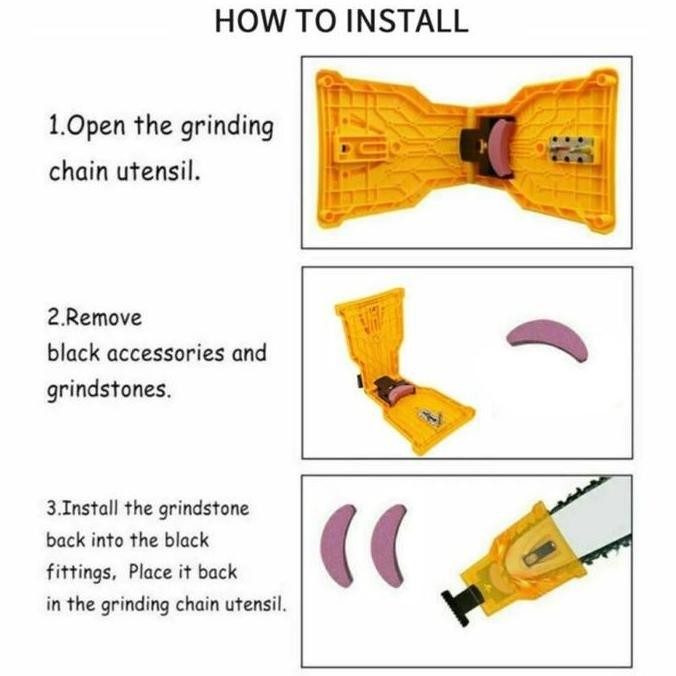 HOW TO INSTALL

1.Open the grinding chain utensil.

2.Remove black accessories and grindstones.

3.Install the grindstone back into the black fittings, Place it back in the grinding chain utensil.