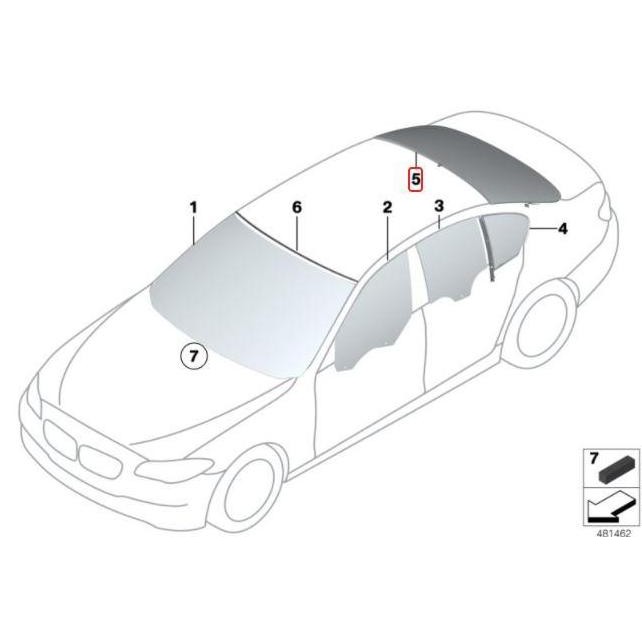 5
1
6
2
3
4
7
7
481462