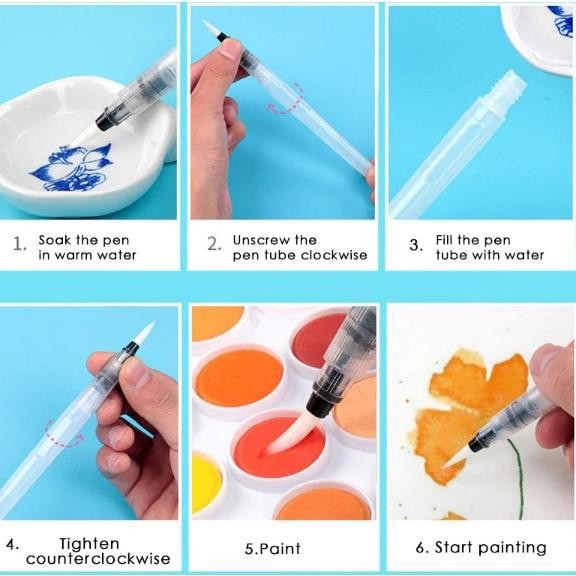 1. Soak the pen in warm water

2. Unscrew the pen tube clockwise

3. Fill the pen tube with water

4. Tighten counterclockwise

5.Paint

6. Start painting