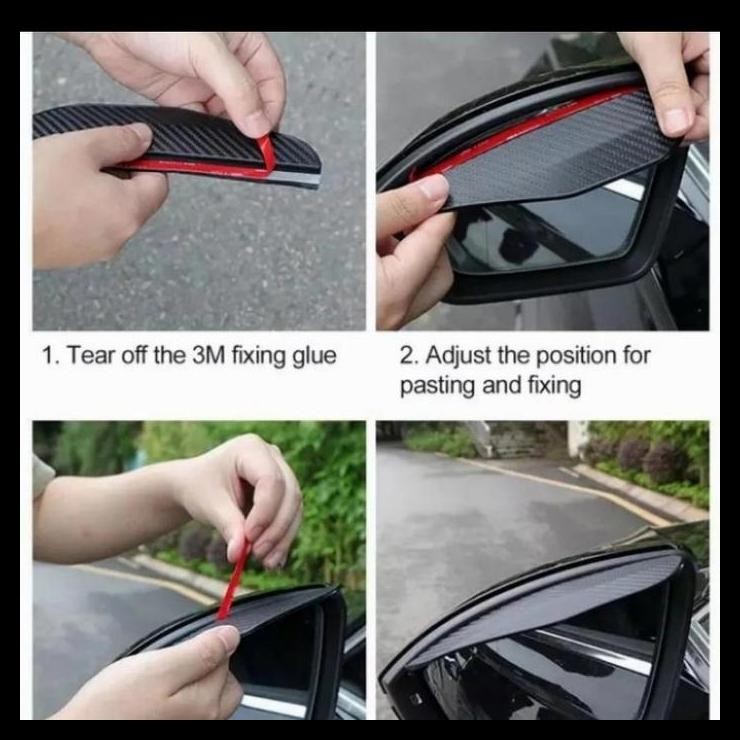 1. Tear off the 3M fixing glue

2. Adjust the position for pasting and fixing