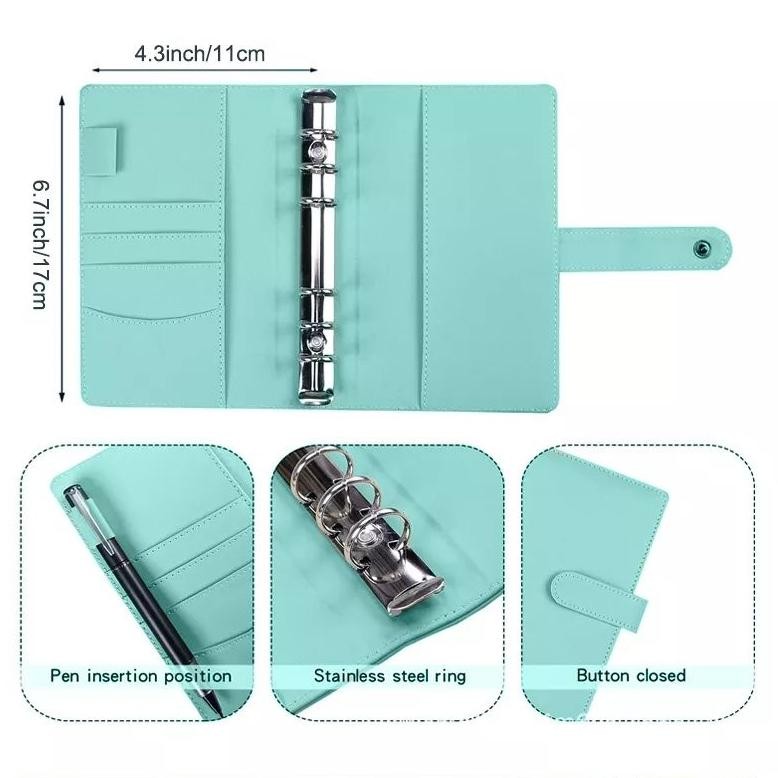 4.3inch/11cm

6.7inch/17cm

Pen insertion position

Stainless steel ring

Button closed