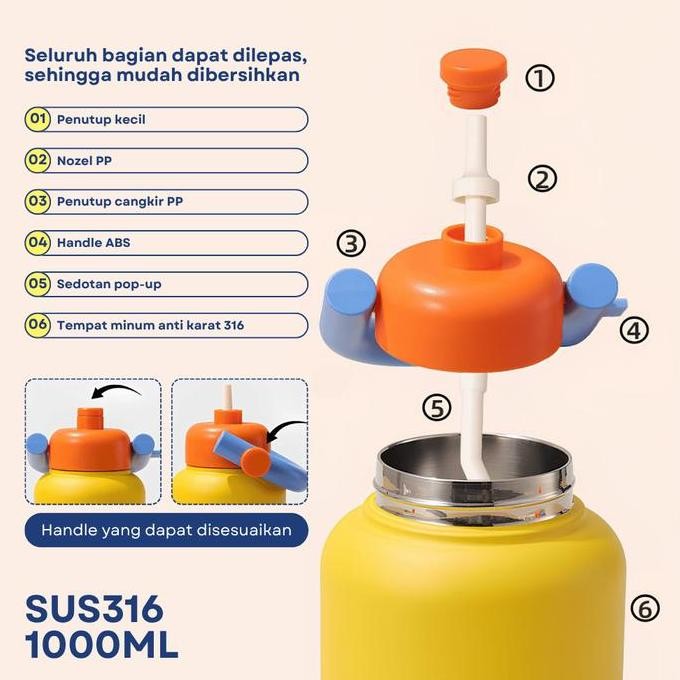 Seluruh bagian dapat dilepas, sehingga mudah dibersihkan

01 Penutup kecil

02 Nozel PP

03 Penutup cangkir PP

04 Handle ABS

05 Sedotan pop-up

06 Tempat minum anti karat 316

Handle yang dapat disesuaikan

SUS316
1000ML

①

②

③

④

⑤

⑥