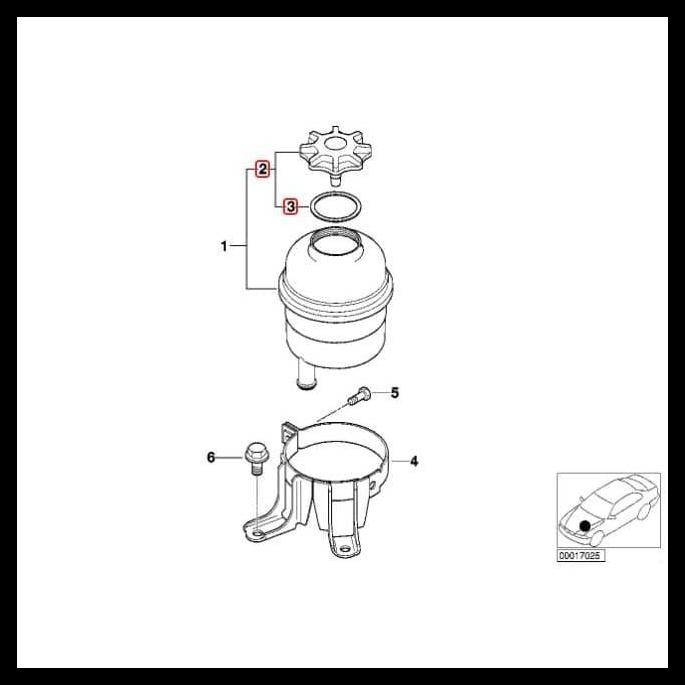 2
3
1
5
6
4
00017025