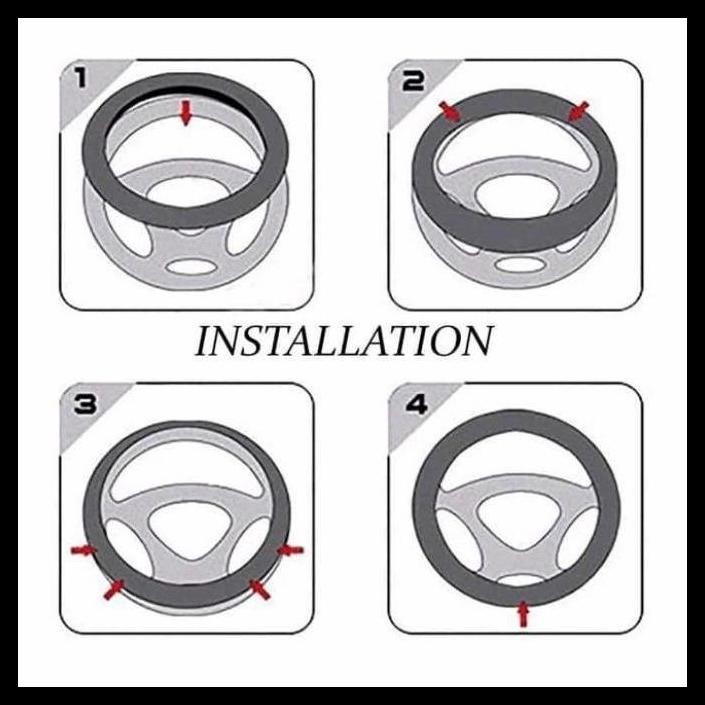 1

2

INSTALLATION

3

4