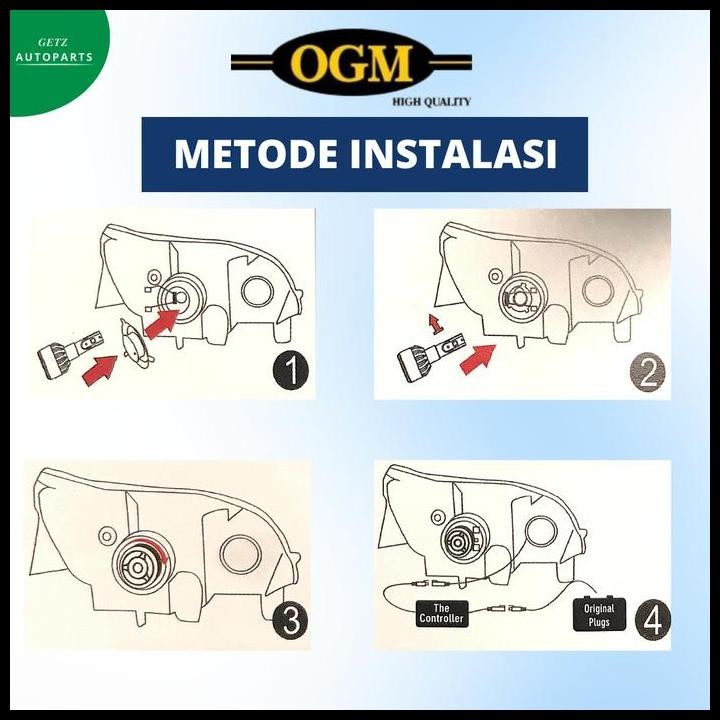 GETZ
AUTOPARTS

OGM
HIGH QUALITY

METODE INSTALASI

1

2

3

The Controller

Original Plugs

4