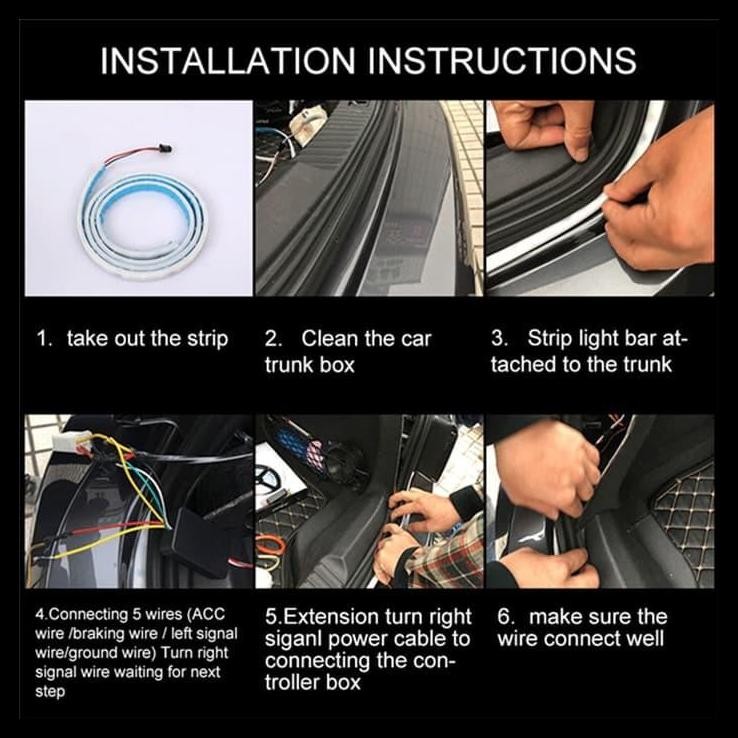 INSTALLATION INSTRUCTIONS

1. take out the strip

2. Clean the car trunk box

3. Strip light bar attached to the trunk

4.Connecting 5 wires (ACC wire /braking wire / left signal wire/ground wire) Turn right signal wire waiting for next step

5.Extension turn right siganl power cable to connecting the controller box

6. make sure the wire connect well