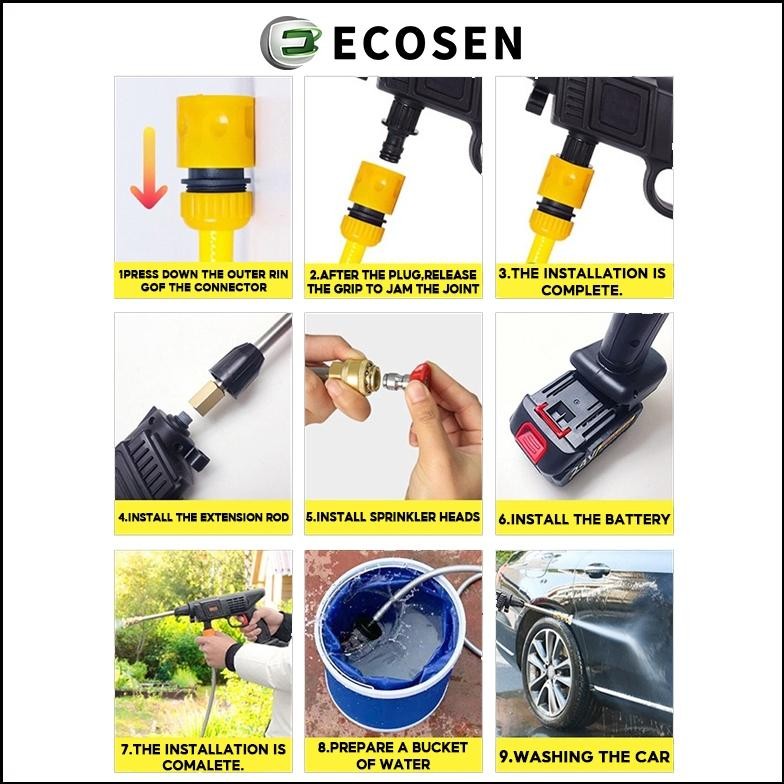 ECOSEN

1PRESS DOWN THE OUTER RIN GOF THE CONNECTOR

2.AFTER THE PLUG,RELEASE THE GRIP TO JAM THE JOINT

3.THE INSTALLATION IS COMPLETE.

4.INSTALL THE EXTENSION ROD

5.INSTALL SPRINKLER HEADS

6.INSTALL THE BATTERY

7.THE INSTALLATION IS COMALETE.

8.PREPARE A BUCKET OF WATER

9.WASHING THE CAR