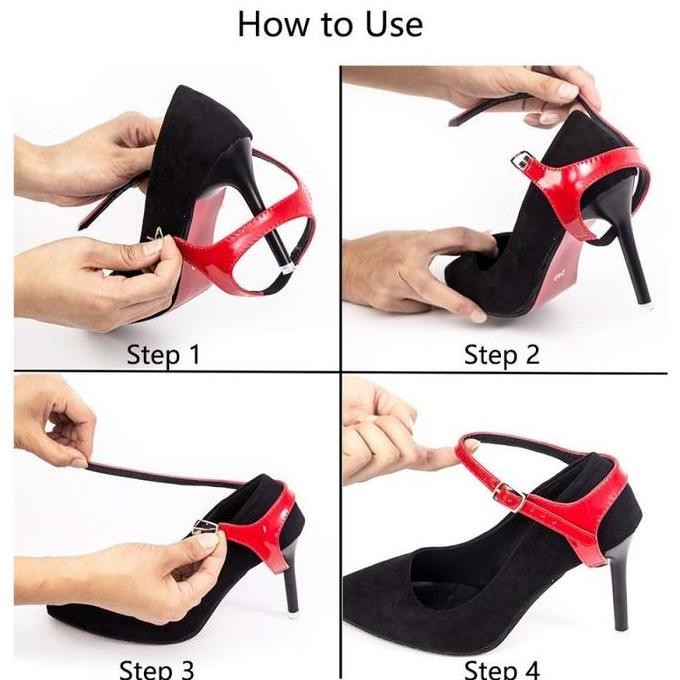 How to Use

Step 1

Step 2

Step 3

Step 4