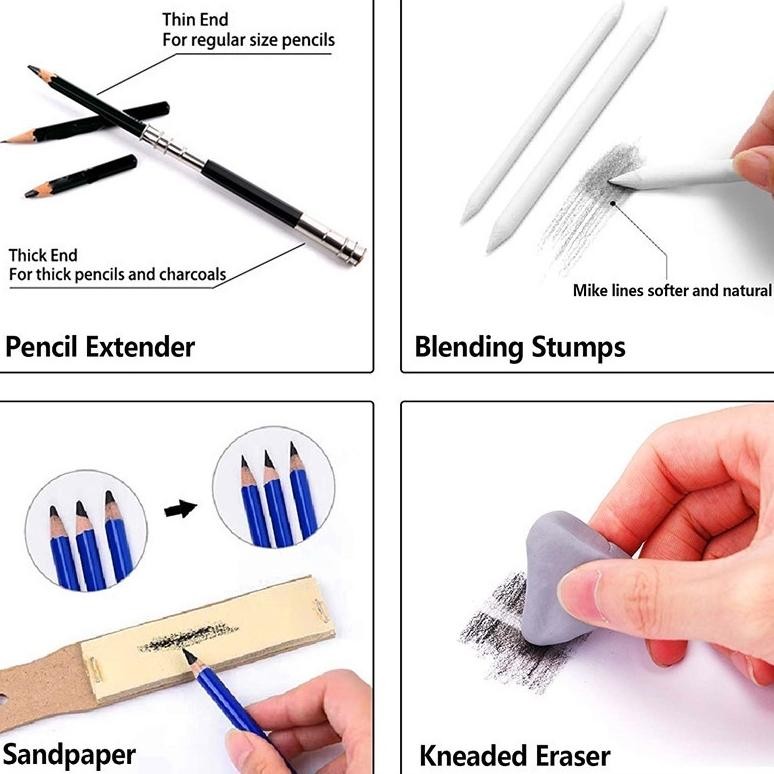 Thin End
For regular size pencils

Thick End
For thick pencils and charcoals

Pencil Extender

Mike lines softer and natural

Blending Stumps

Sandpaper

Kneaded Eraser