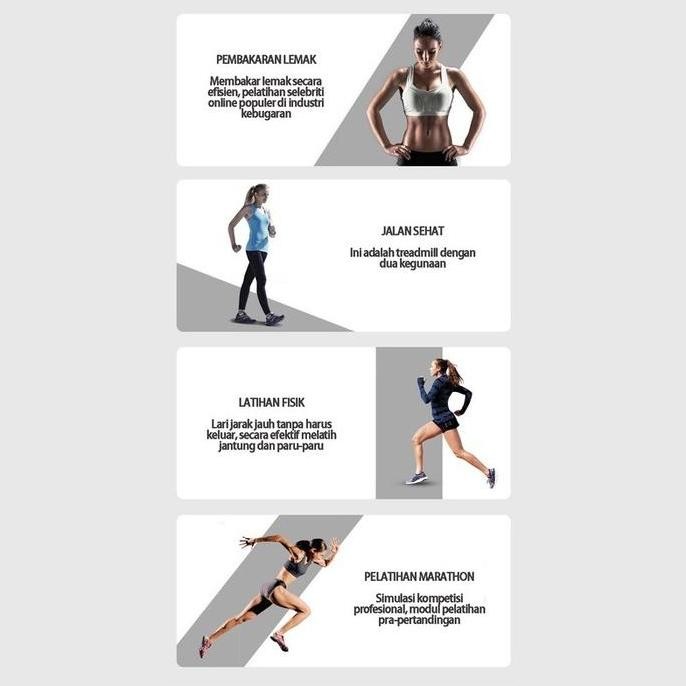 PEMBAKARAN LEMAK

Membakar lemak secara efisien, pelatihan selebriti online populer di industri kebugaran

JALAN SEHAT

Ini adalah treadmill dengan dua kegunaan

LATIHAN FISIK

Lari jarak jauh tanpa harus keluar, secara efektif melatih jantung dan paru-paru

PELATIHAN MARATHON

Simulasi kompetisi profesional, modul pelatihan pra-pertandingan